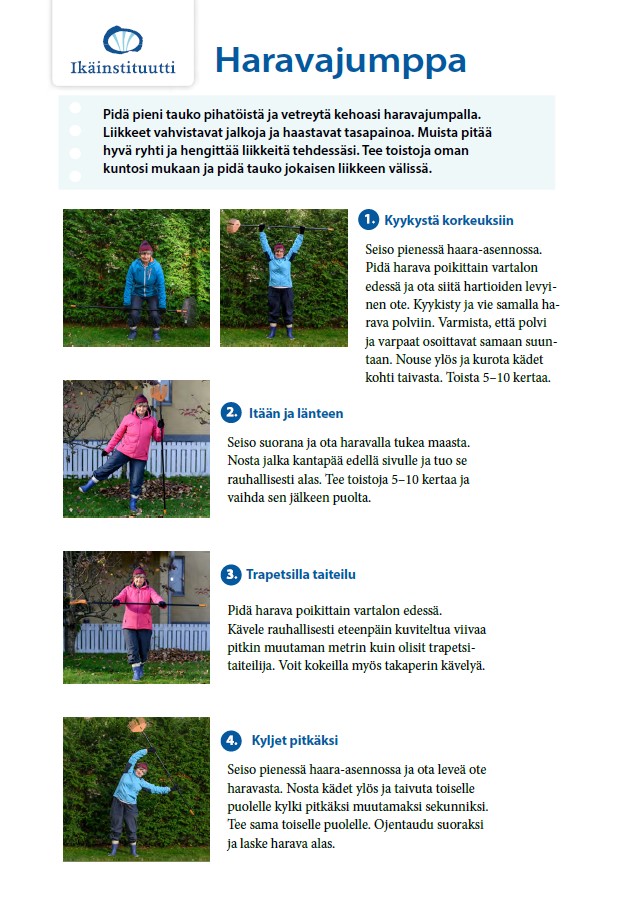 Ikäinstituutti

Haravajumppa

Pidä pieni tauko pihatöistä ja vetreytä kehoasi haravajumpalla. Liikkeet vahvistavat jalkoja ja haastavat tasapainoa. Muista pitää hyvä ryhti ja hengittää liikkeitä tehdessäsi. Tee toistoja oman kuntosi mukaan ja pidä tauko jokaisen liikkeen välissä.

1. Kyykystä korkeuksiin

Seiso pienessä haara-asennossa. Pidä harava poikittain vartalon edessä ja ota siitä hartioiden levyinen ote. Kyykisty ja vie samalla harava polviin. Varmista, että polvi ja varpaat osoittavat samaan suuntaan. Nouse ylös ja kurota kädet kohti taivasta. Toista 5–10 kertaa.

2. Itään ja länteen

Seiso suorana ja ota haravalla tukea maasta. Nosta jalka kantapää edellä sivulle ja tuo se rauhallisesti alas. Tee toistoja 5–10 kertaa ja vaihda sen jälkeen puolta.

3. Trapetsilla taiteilu

Pidä harava poikittain vartalon edessä. Kävele rauhallisesti eteenpäin kuviteltua viivaa pitkin muutaman metrin kuin olisit trapetsitaiteilija. Voit kokeilla myös takaperin kävelyä.

4. Kyljet pitkäksi

Seiso pienessä haara-asennossa ja ota leveä ote haravasta. Nosta kädet ylös ja taivuta toiselle puolelle kylki pitkäksi muutamaksi sekunniksi. Tee sama toiselle puolelle. Ojentaudu suoraksi ja laske harava alas.